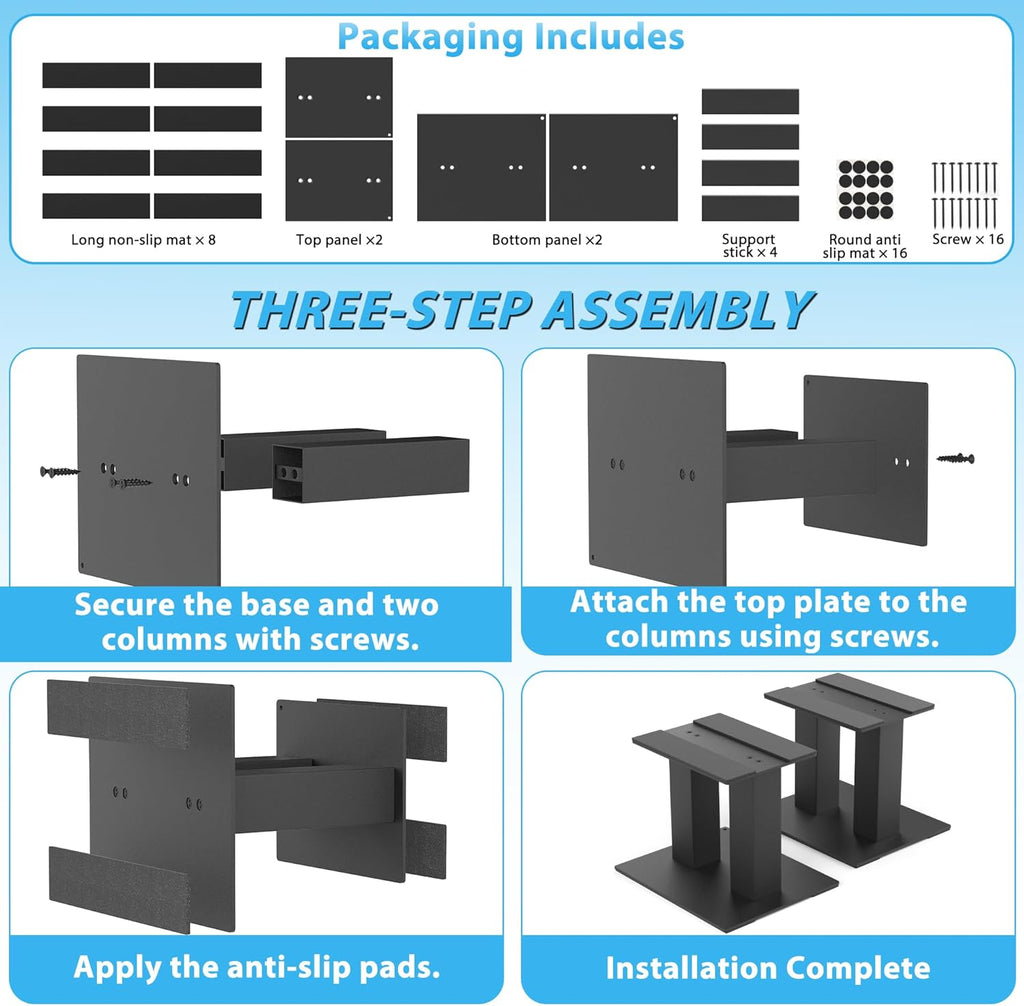 Packaging Includes

Long non-slip mat × 8

Top panel ×2

Bottom panel ×2

Support stick × 4

Round anti slip mat × 16

Screw × 16

THREE-STEP ASSEMBLY

Secure the base and two columns with screws.

Attach the top plate to the columns using screws.

Apply the anti-slip pads.

Installation Complete