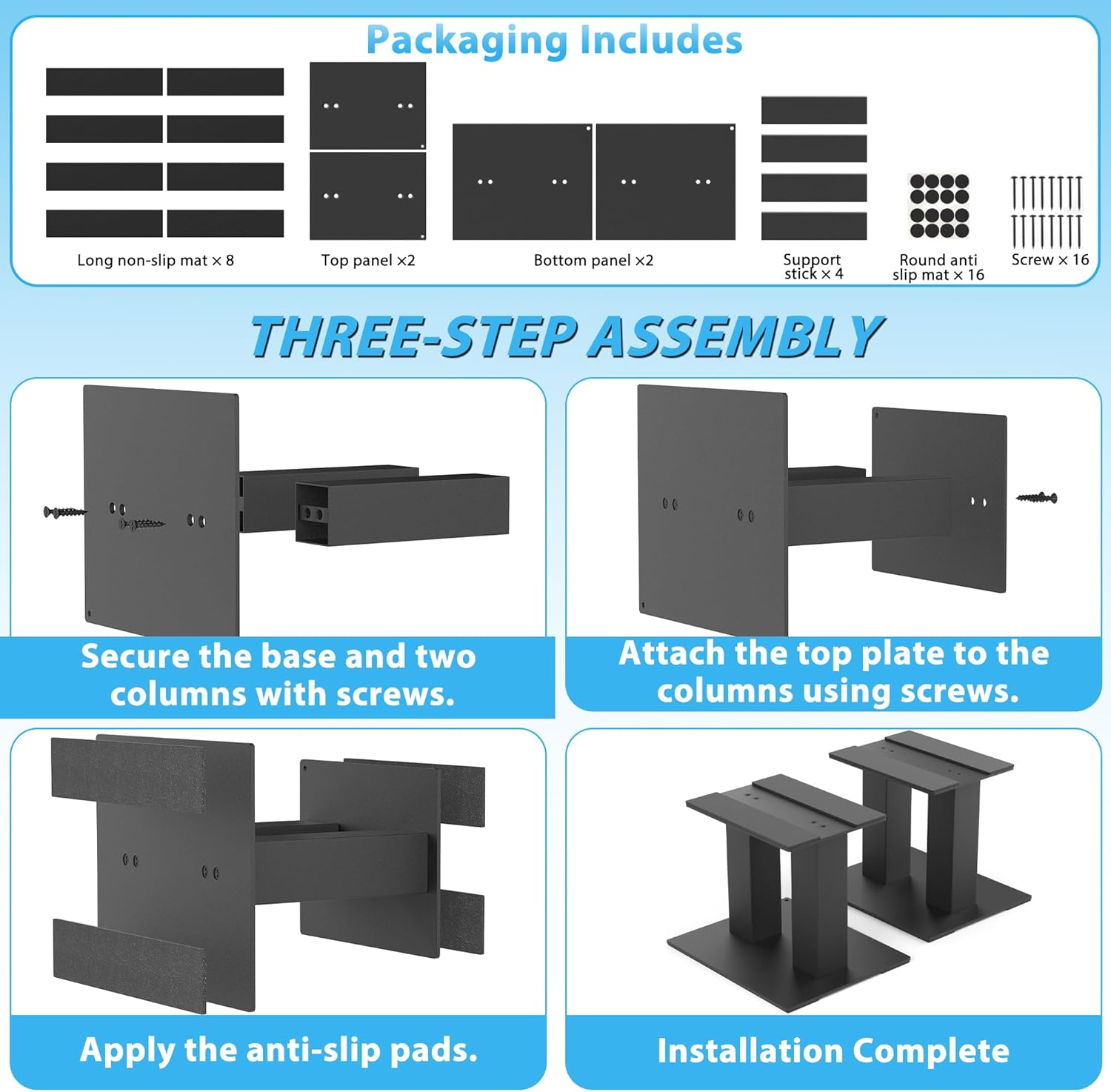 Packaging Includes

Long non-slip mat × 8

Top panel ×2

Bottom panel ×2

Support stick × 4

Round anti slip mat × 16

Screw × 16

THREE-STEP ASSEMBLY

Secure the base and two columns with screws.

Attach the top plate to the columns using screws.

Apply the anti-slip pads.

Installation Complete