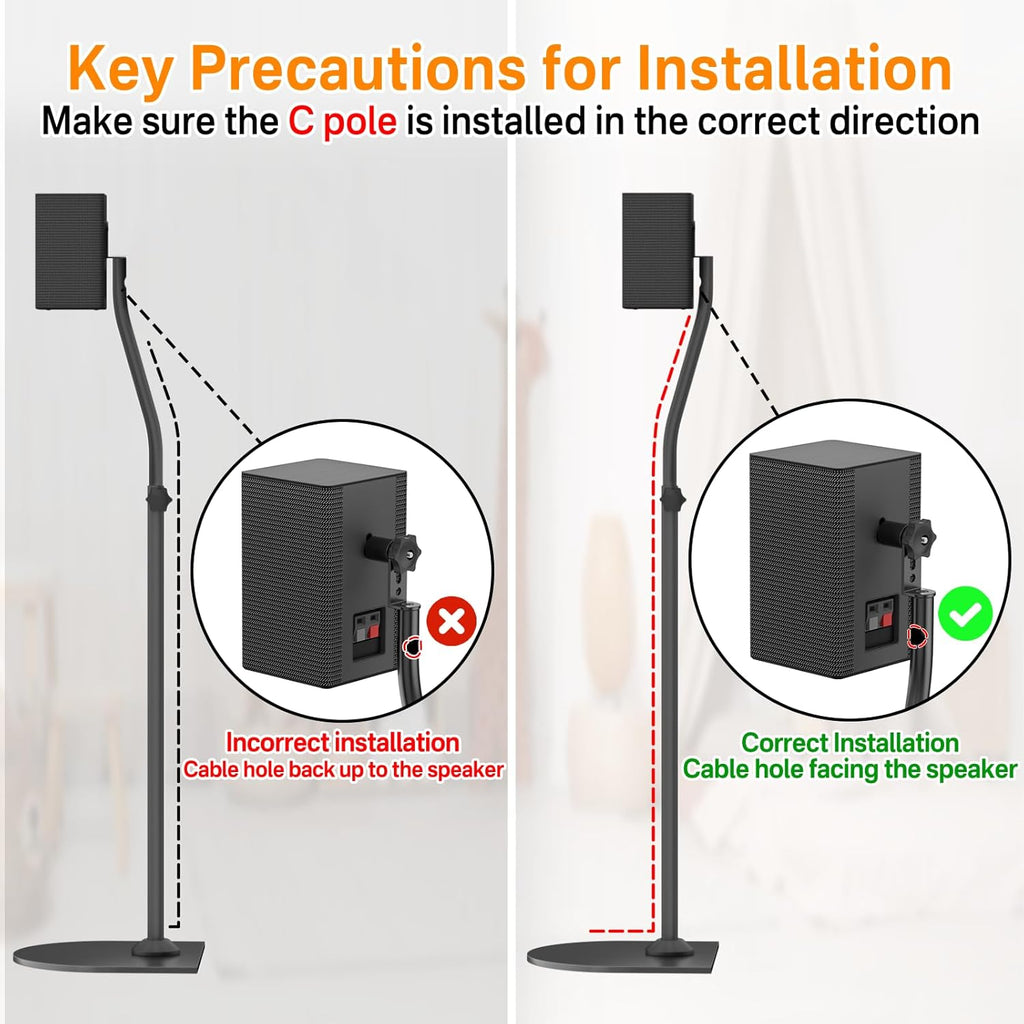 Key Precautions for Installation
Make sure the C pole is installed in the correct direction

Incorrect installation
Cable hole back up to the speaker

Correct Installation
Cable hole facing the speaker