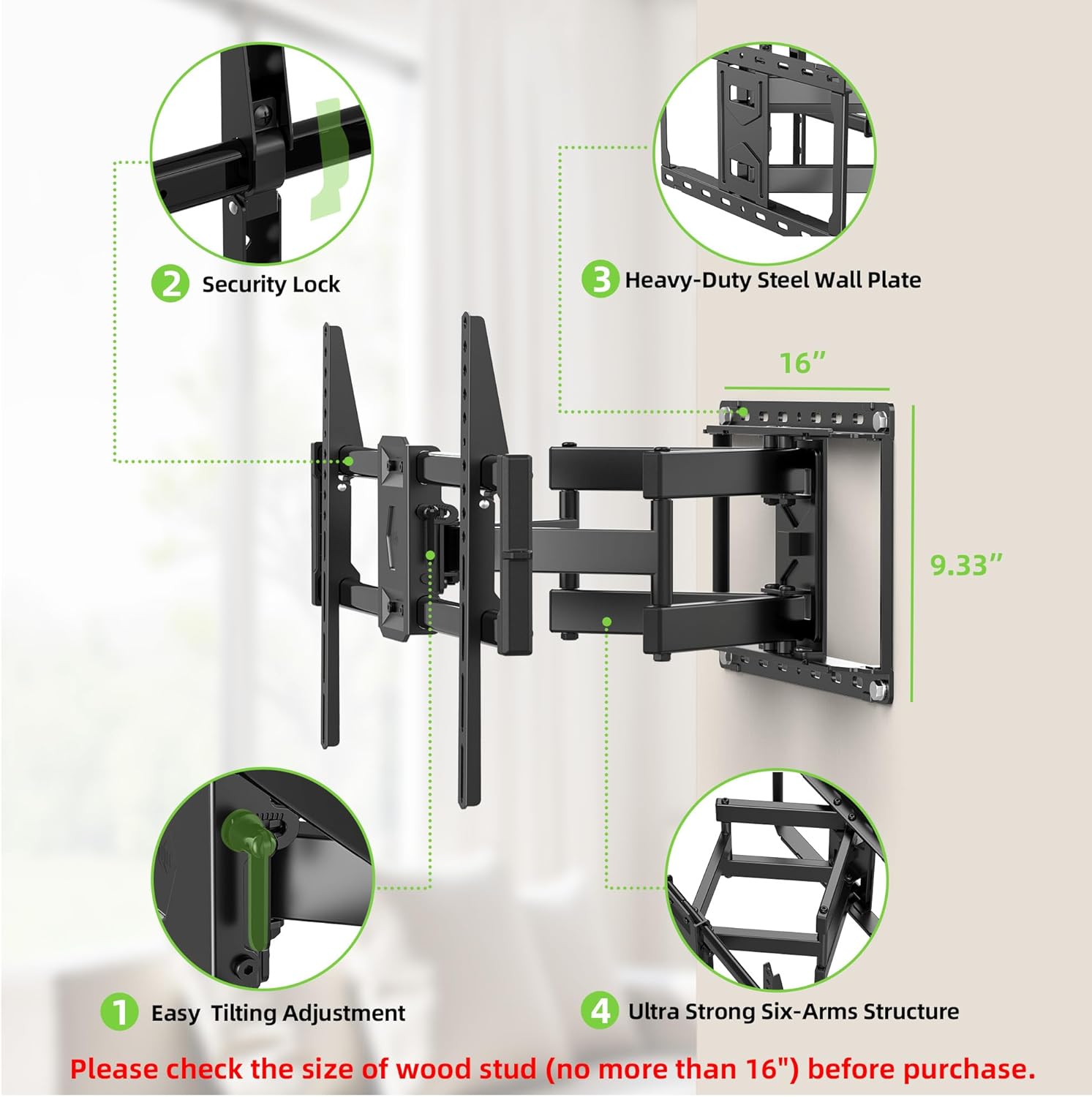 2 Security Lock

3 Heavy-Duty Steel Wall Plate

16”

9.33”

1 Easy Tilting Adjustment

4 Ultra Strong Six-Arms Structure

Please check the size of wood stud (no more than 16") before purchase.